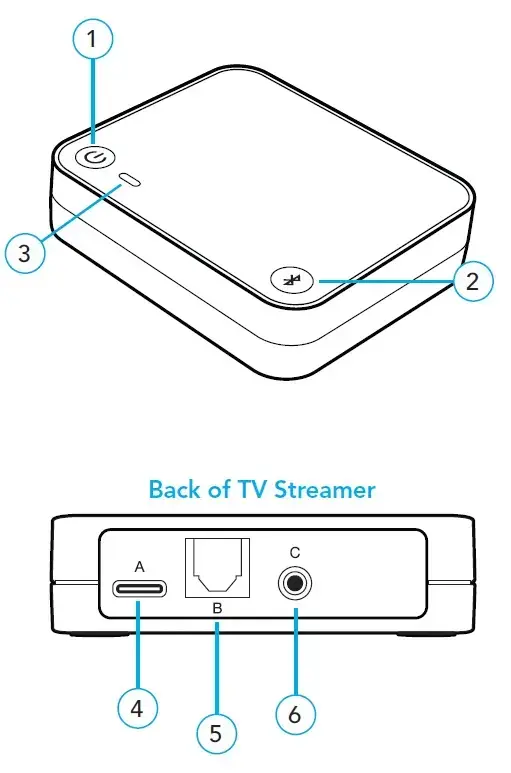 1

3

2

Back of TV Streamer

A

B

C

4

5

6