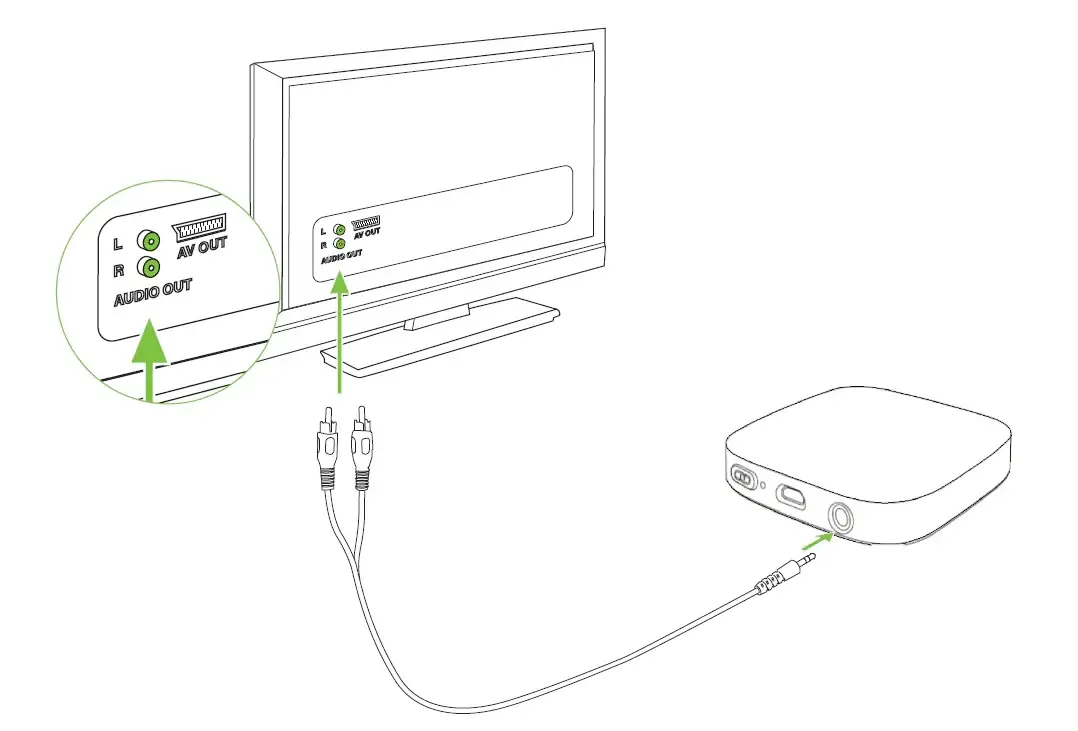 L
R
AV OUT
AUDIO OUT

L
R
AV OUT
AUDIO OUT